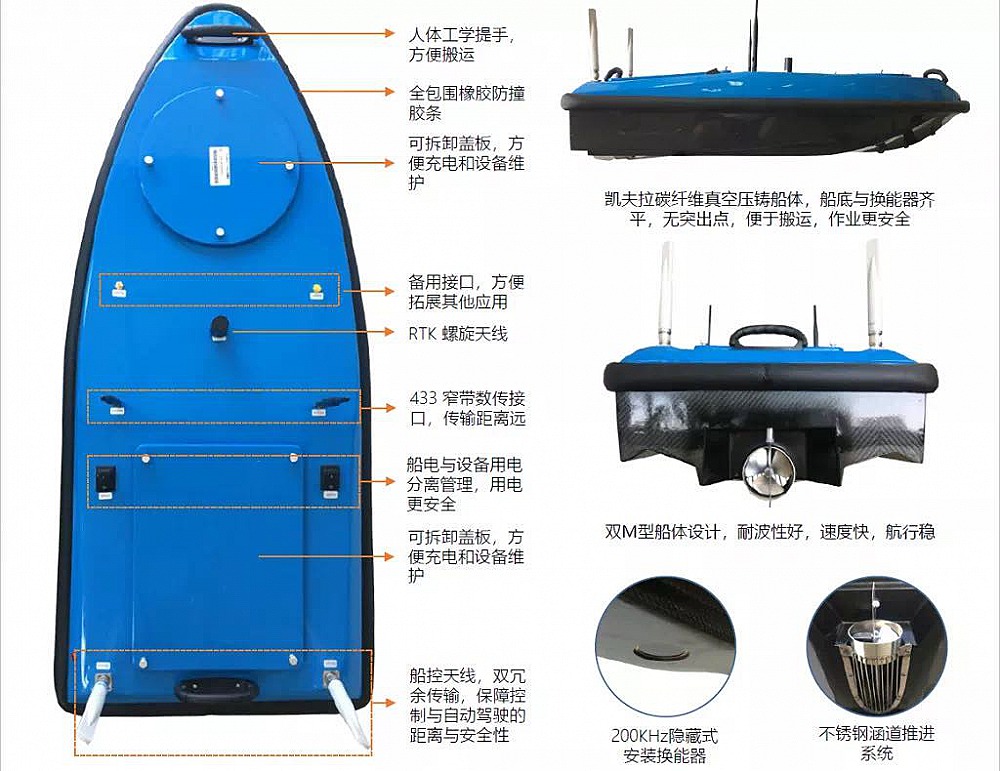 人体工学提手，方便搬运

全包围橡胶防撞胶条

可拆卸盖板，方便充电和设备维护

备用接口，方便拓展其他应用

RTK 螺旋天线

433 窄带数传接口，传输距离远

船电与设备用电分离管理，用电更安全

可拆卸盖板，方便充电和设备维护

船控天线，双冗余传输，保障控制与自动驾驶的距离与安全性

凯夫拉碳纤维真空压铸船体，船底与换能器齐平，无突出点，便于搬运，作业更安全

双M型船体设计，耐波性好，速度快，航行稳

200KHz隐藏式安装换能器

不锈钢涵道推进系统